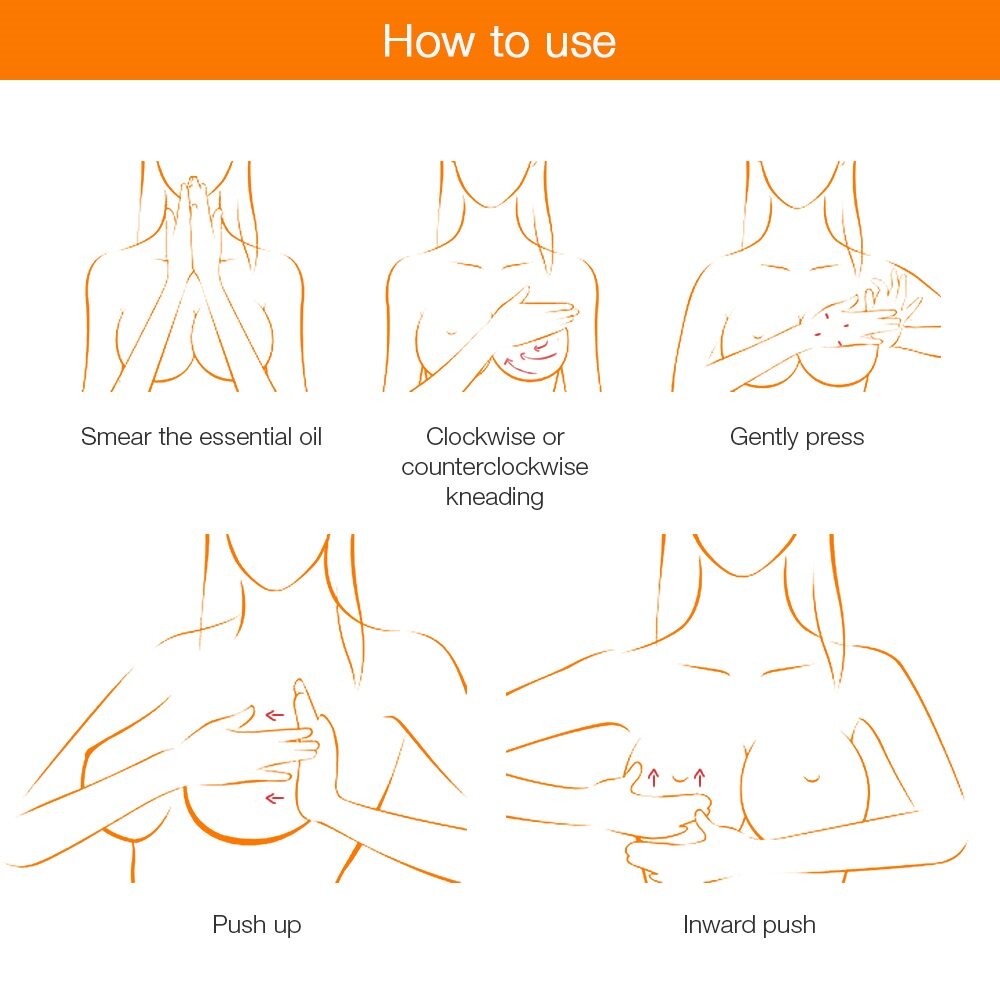 How to use

Smear the essential oil

Clockwise or counterclockwise kneading

Gently press

Push up

Inward push